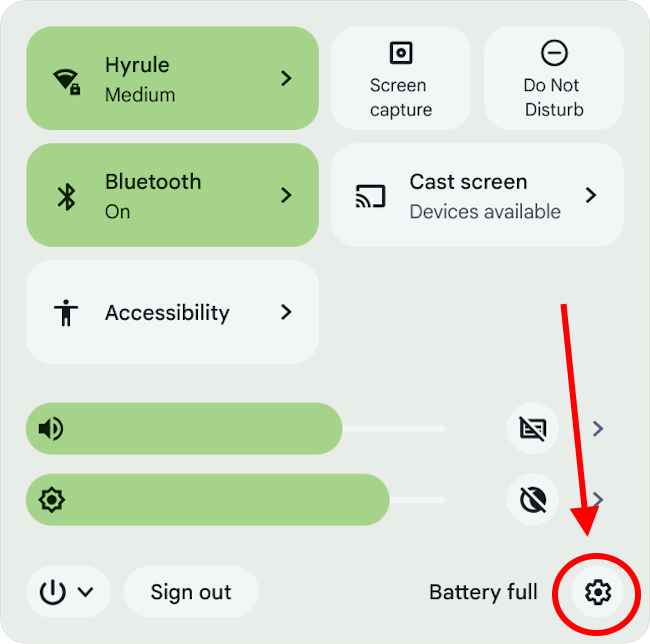 Hyrule
Medium

Screen capture

Do Not Disturb

Bluetooth
On

Cast screen
Devices available

Accessibility

Sign out

Battery full